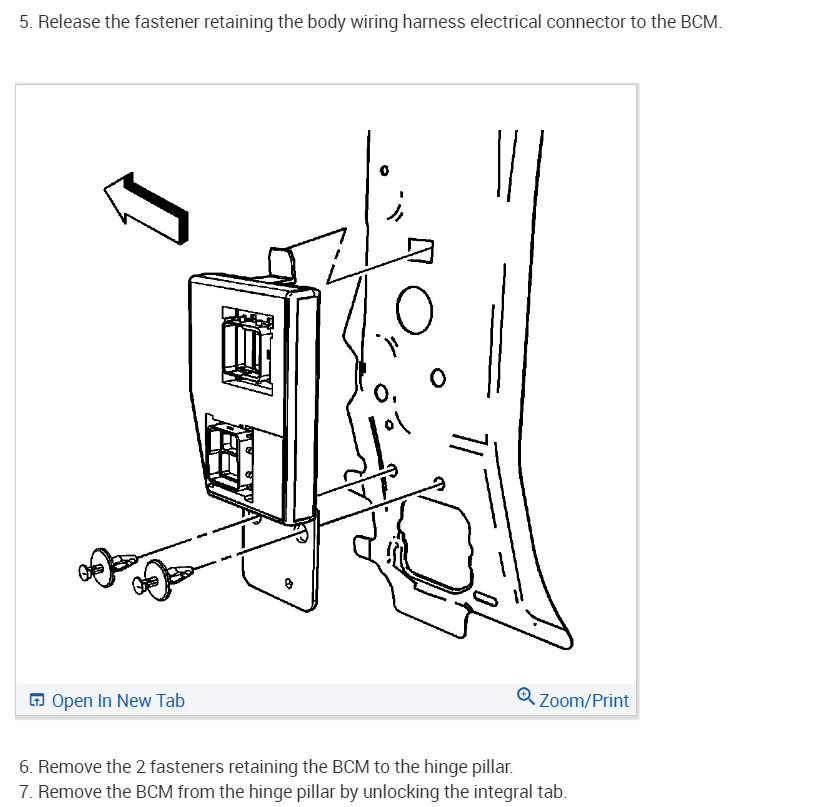 5. Release the fastener retaining the body wiring harness electrical connector to the BCM.

Open In New Tab

Zoom/Print

6. Remove the 2 fasteners retaining the BCM to the hinge pillar.
7. Remove the BCM from the hinge pillar by unlocking the integral tab.