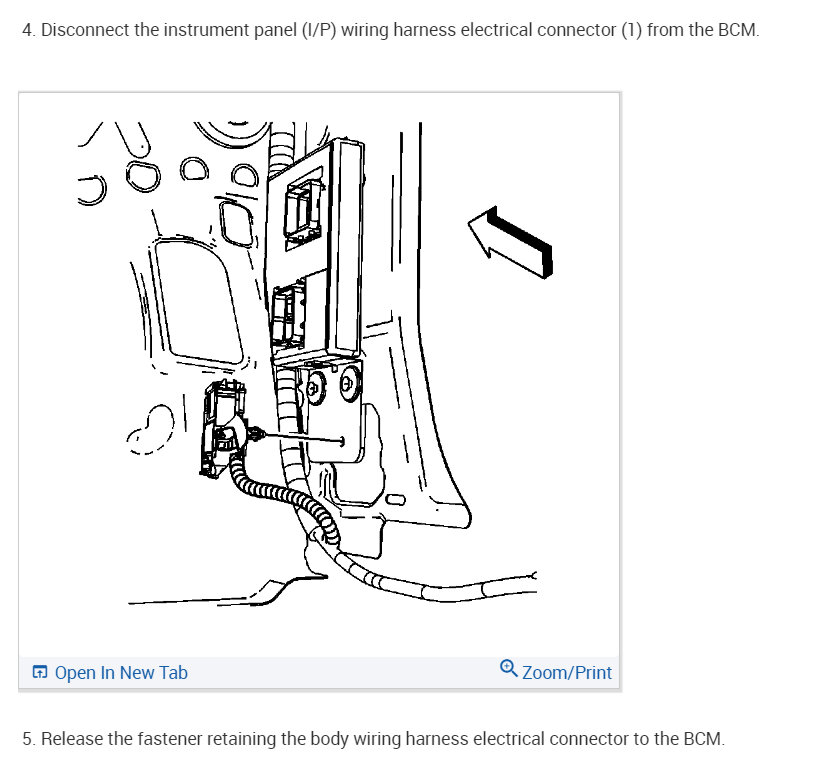 4. Disconnect the instrument panel (I/P) wiring harness electrical connector (1) from the BCM.

Open In New Tab

Zoom/Print

5. Release the fastener retaining the body wiring harness electrical connector to the BCM.