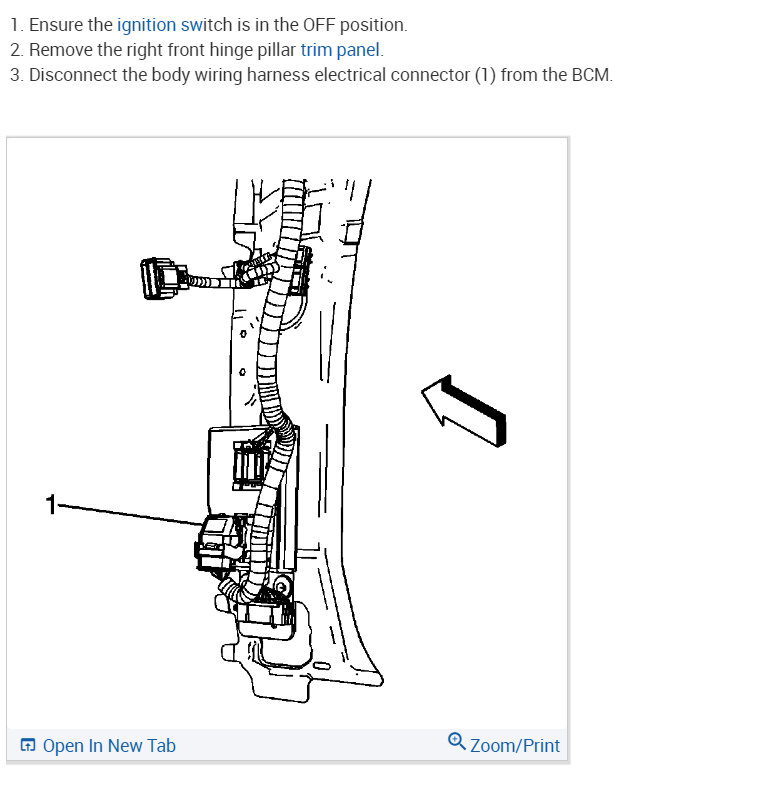 1. Ensure the ignition switch is in the OFF position.
2. Remove the right front hinge pillar trim panel.
3. Disconnect the body wiring harness electrical connector (1) from the BCM.

1

Open In New Tab

Zoom/Print