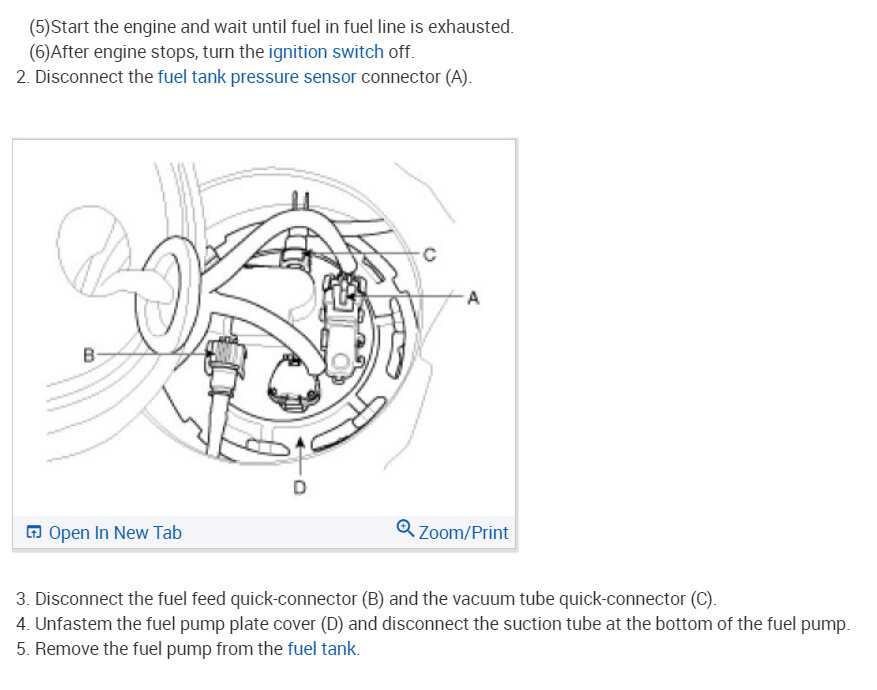 (5)Start the engine and wait until fuel in fuel line is exhausted.
(6)After engine stops, turn the ignition switch off.
2. Disconnect the fuel tank pressure sensor connector (A).

C
A
B
D

Open In New Tab
Zoom/Print

3. Disconnect the fuel feed quick-connector (B) and the vacuum tube quick-connector (C).
4. Unfastem the fuel pump plate cover (D) and disconnect the suction tube at the bottom of the fuel pump.
5. Remove the fuel pump from the fuel tank.