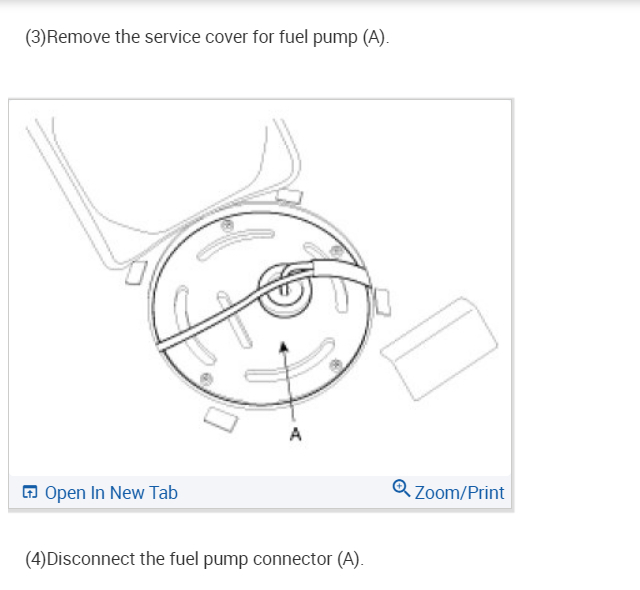 (3)Remove the service cover for fuel pump (A).

A

Open In New Tab

Zoom/Print

(4)Disconnect the fuel pump connector (A).