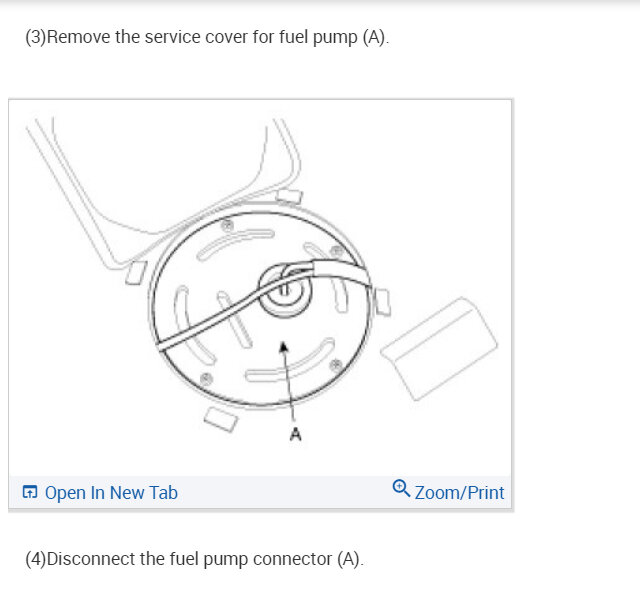 (3)Remove the service cover for fuel pump (A).

A

Open In New Tab

Zoom/Print

(4)Disconnect the fuel pump connector (A).