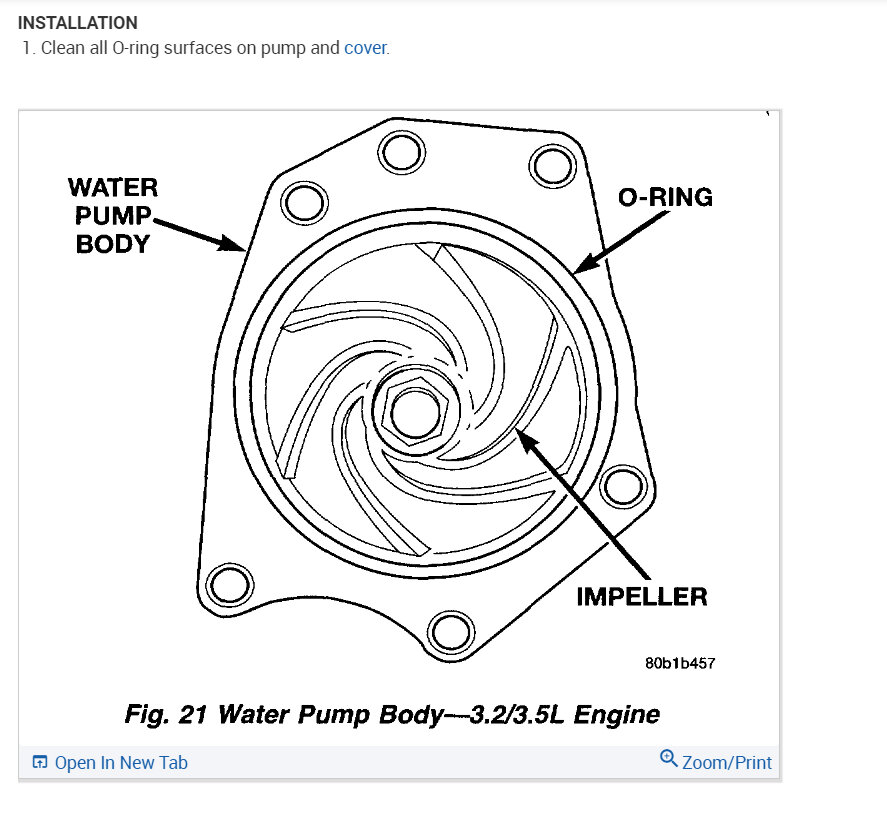 INSTALLATION

1. Clean all O-ring surfaces on pump and cover.

WATER PUMP BODY

O-RING

IMPELLER

80b1b457

Fig. 21 Water Pump Body—3.2/3.5L Engine

Open In New Tab

Zoom/Print