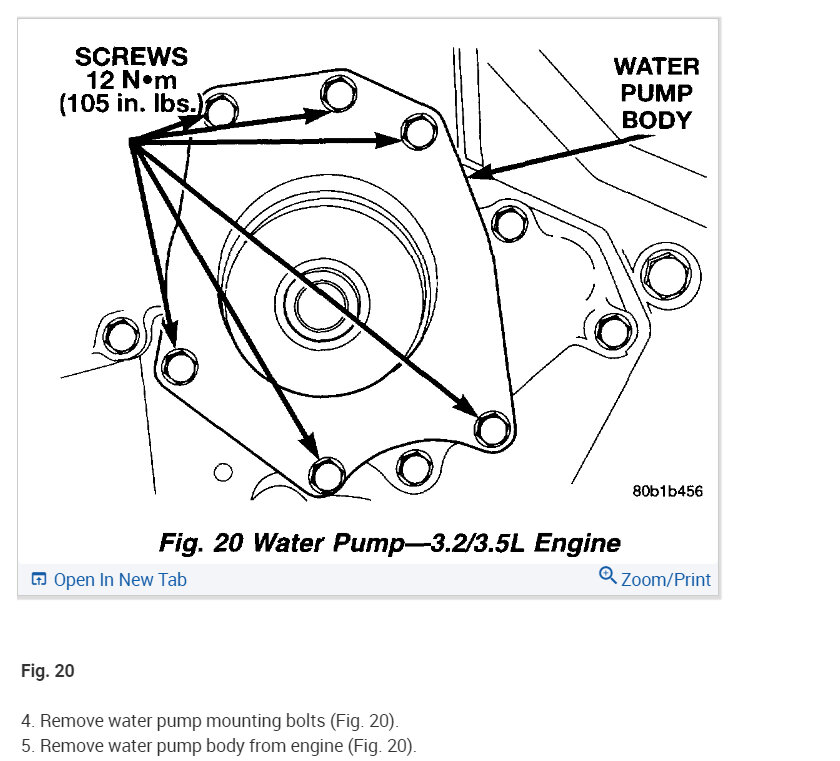 SCREWS
12 N•m
(105 in. lbs.)

WATER
PUMP
BODY

80b1b456

Fig. 20 Water Pump—3.2/3.5L Engine

Open In New Tab

Zoom/Print

Fig. 20

4. Remove water pump mounting bolts (Fig. 20).
5. Remove water pump body from engine (Fig. 20).