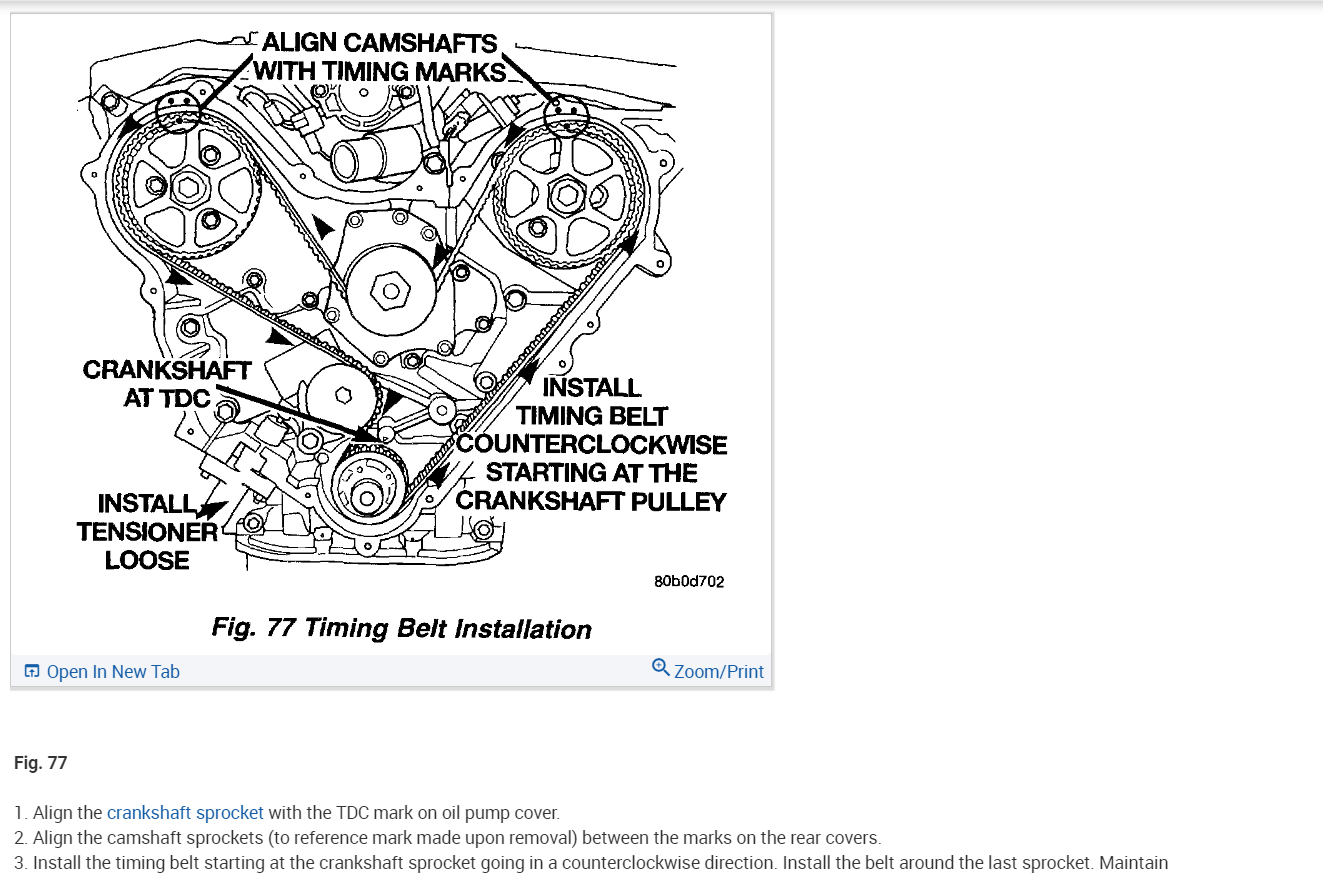 ALIGN CAMSHAFTS WITH TIMING MARKS

CRANKSHAFT AT TDC

INSTALL TIMING BELT COUNTERCLOCKWISE STARTING AT THE CRANKSHAFT PULLEY

INSTALL TENSIONER LOOSE

80b0d702

Fig. 77 Timing Belt Installation

Open In New Tab

Zoom/Print

Fig. 77

1. Align the crankshaft sprocket with the TDC mark on oil pump cover.
2. Align the camshaft sprockets (to reference mark made upon removal) between the marks on the rear covers.
3. Install the timing belt starting at the crankshaft sprocket going in a counterclockwise direction. Install the belt around the last sprocket. Maintain