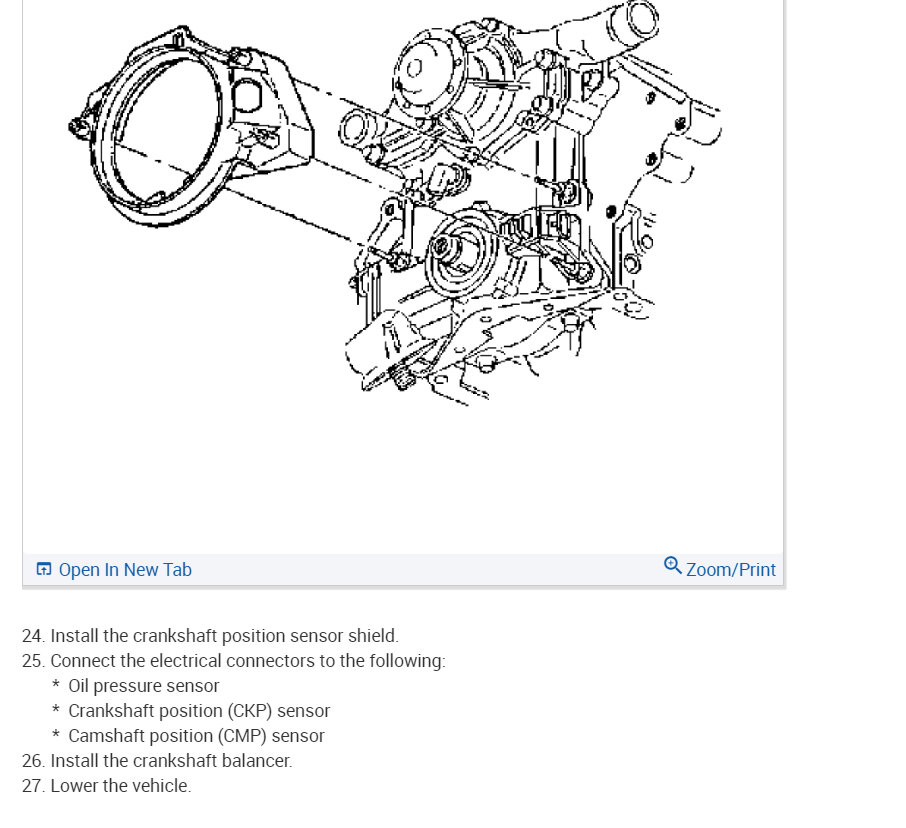 Open In New Tab

Zoom/Print

24. Install the crankshaft position sensor shield.
25. Connect the electrical connectors to the following:
* Oil pressure sensor
* Crankshaft position (CKP) sensor
* Camshaft position (CMP) sensor
26. Install the crankshaft balancer.
27. Lower the vehicle.