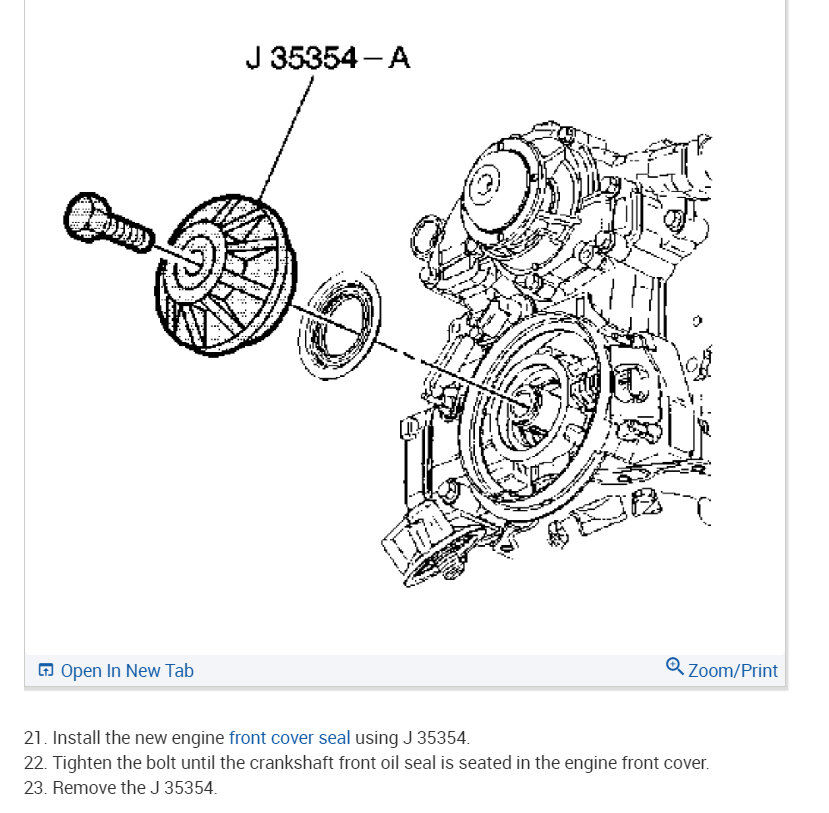 J 35354 – A

Open In New Tab

Zoom/Print

21. Install the new engine front cover seal using J 35354.
22. Tighten the bolt until the crankshaft front oil seal is seated in the engine front cover.
23. Remove the J 35354.