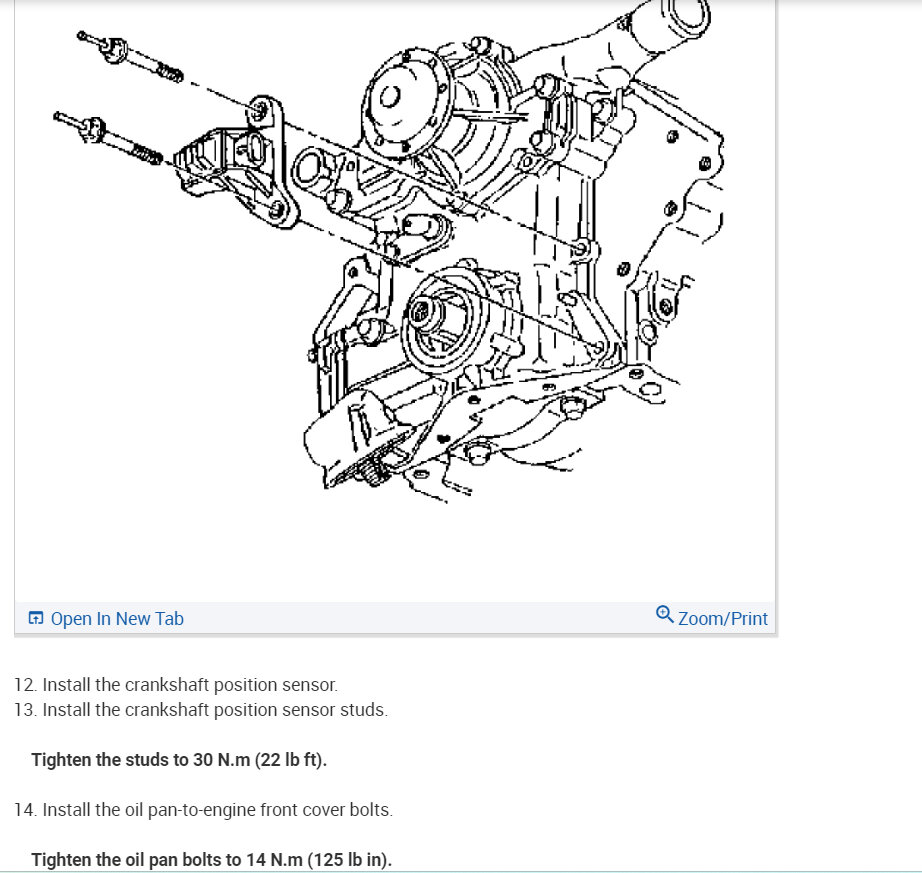 Open In New Tab

Zoom/Print

12. Install the crankshaft position sensor.
13. Install the crankshaft position sensor studs.

Tighten the studs to 30 N.m (22 lb ft).

14. Install the oil pan-to-engine front cover bolts.

Tighten the oil pan bolts to 14 N.m (125 lb in).