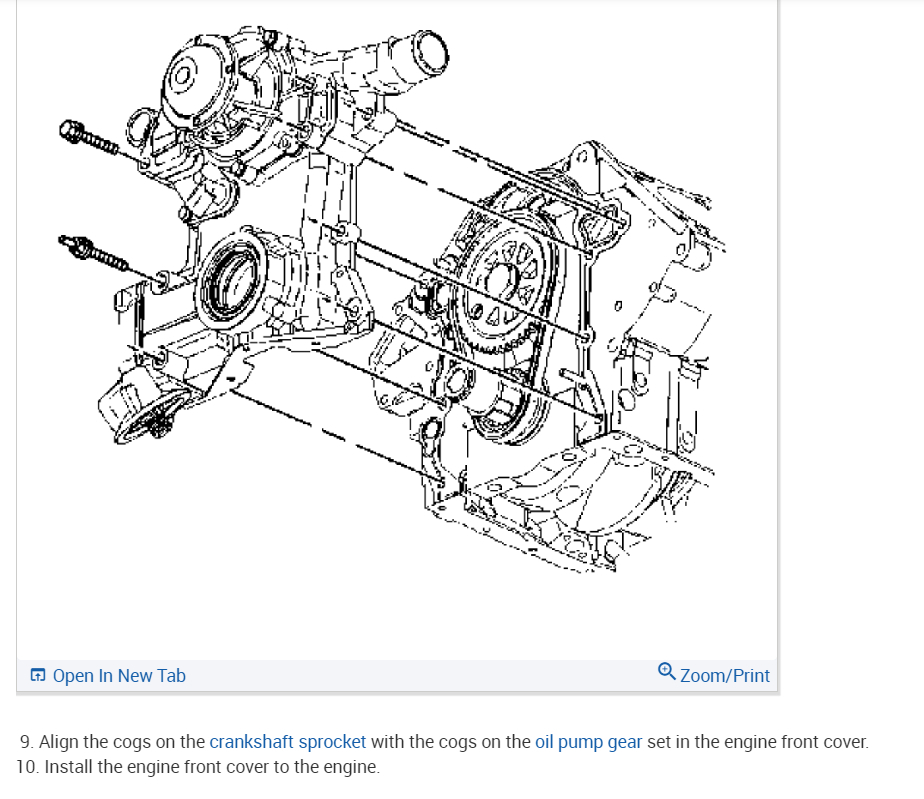 Open In New Tab

Zoom/Print

9. Align the cogs on the crankshaft sprocket with the cogs on the oil pump gear set in the engine front cover.
10. Install the engine front cover to the engine.