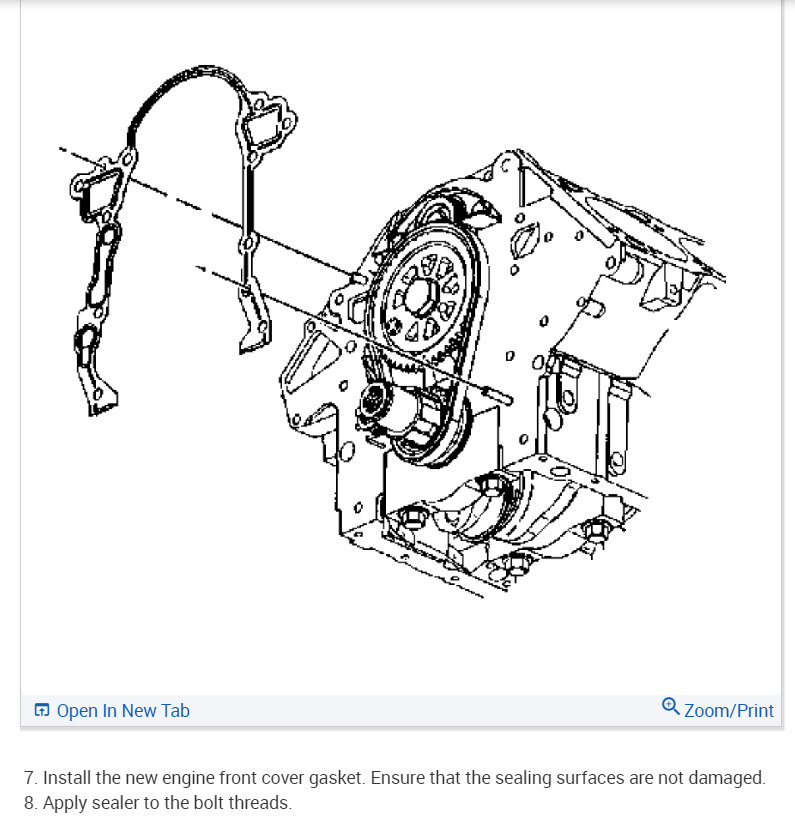 Open In New Tab

Zoom/Print

7. Install the new engine front cover gasket. Ensure that the sealing surfaces are not damaged.
8. Apply sealer to the bolt threads.