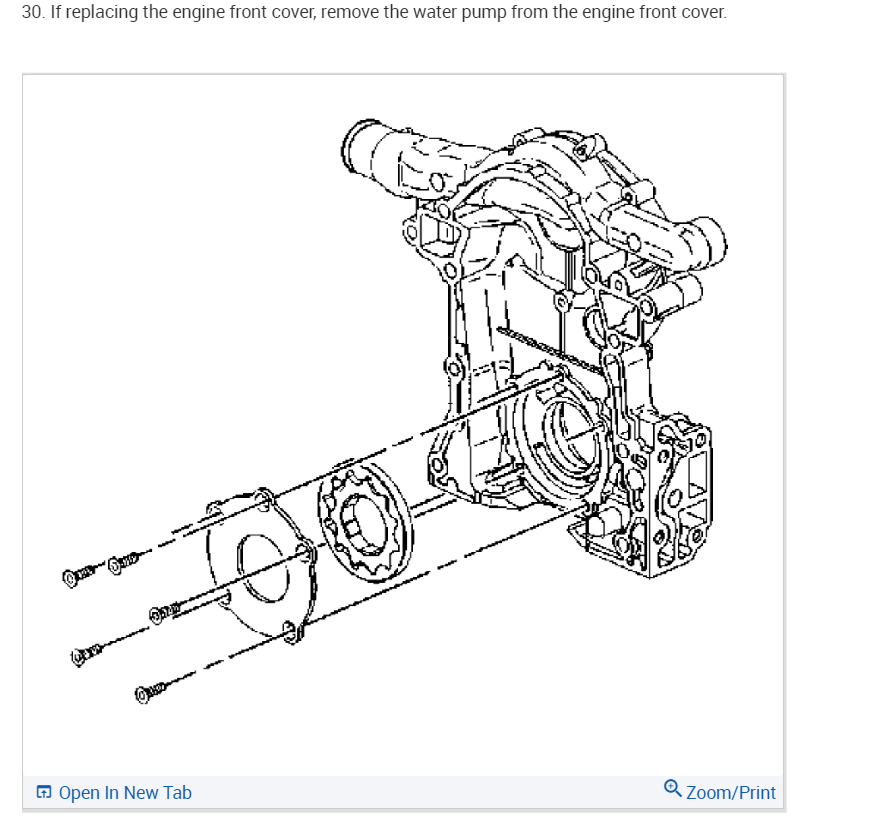 30. If replacing the engine front cover, remove the water pump from the engine front cover.

Open In New Tab

Zoom/Print