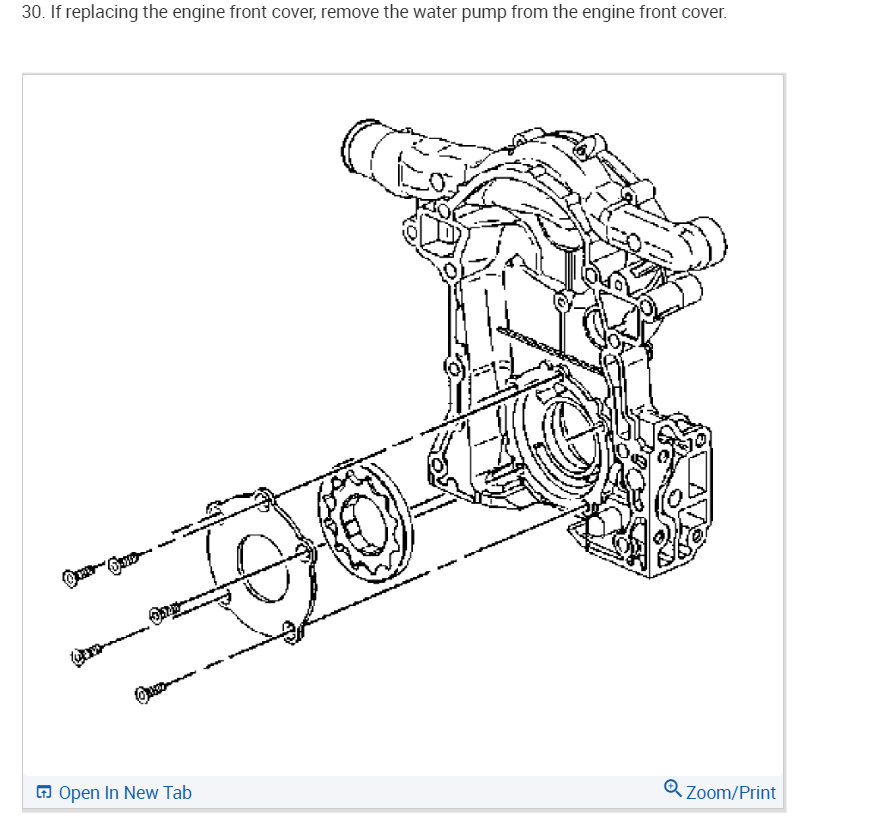 30. If replacing the engine front cover, remove the water pump from the engine front cover.

Open In New Tab

Zoom/Print