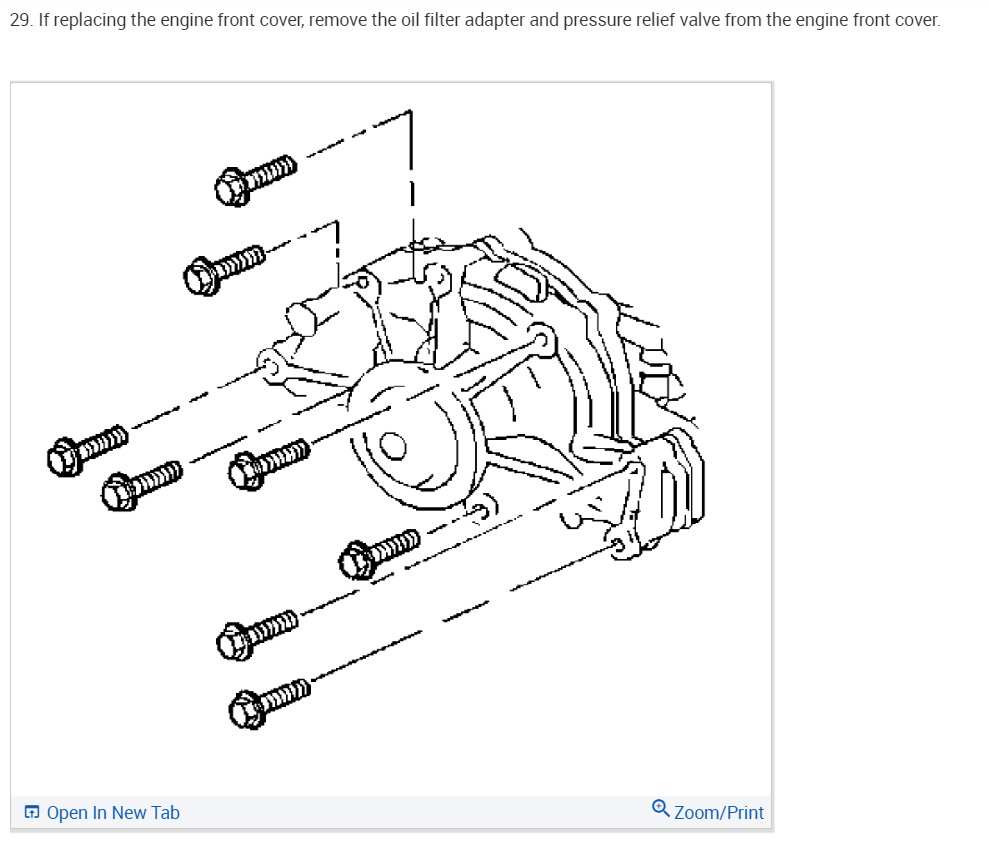 29. If replacing the engine front cover, remove the oil filter adapter and pressure relief valve from the engine front cover.

Open In New Tab

Zoom/Print