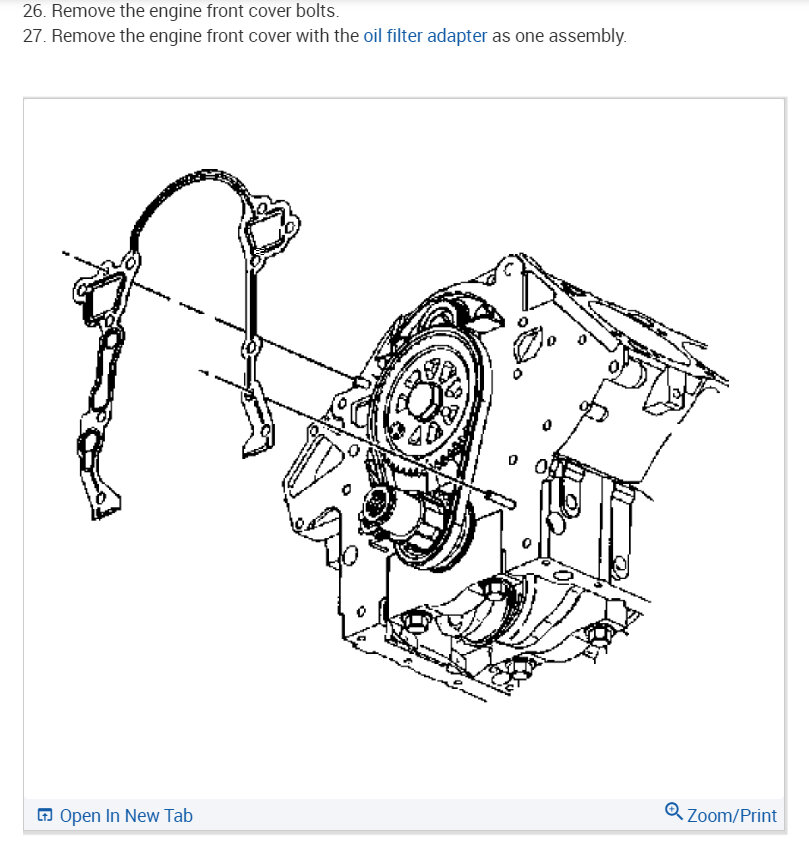 26. Remove the engine front cover bolts.
27. Remove the engine front cover with the oil filter adapter as one assembly.

Open In New Tab

Zoom/Print