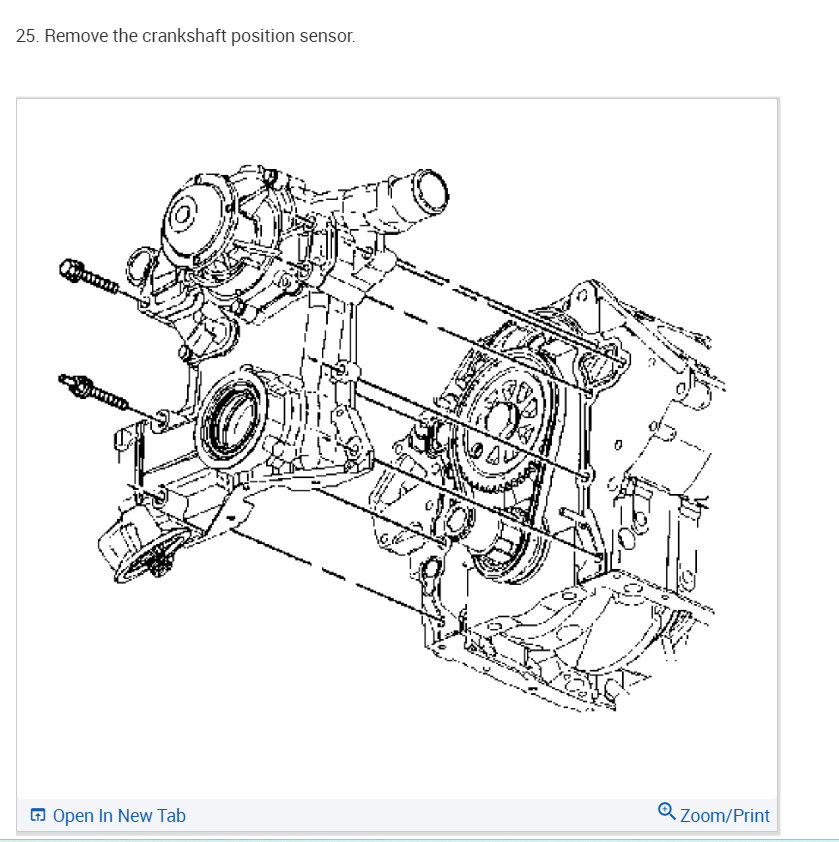 25. Remove the crankshaft position sensor.

Open In New Tab

Zoom/Print