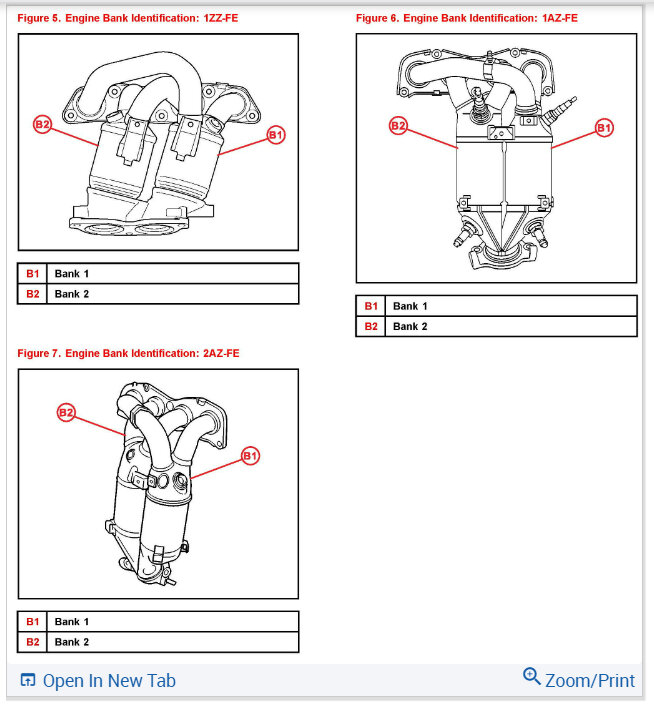 Figure 5. Engine Bank Identification: 1ZZ-FE

B2
B1

| B1 | Bank 1 |
|---|---|
| B2 | Bank 2 |

Figure 6. Engine Bank Identification: 1AZ-FE

B2
B1

| B1 | Bank 1 |
|---|---|
| B2 | Bank 2 |

Figure 7. Engine Bank Identification: 2AZ-FE

B2
B1

| B1 | Bank 1 |
|---|---|
| B2 | Bank 2 |

Open In New Tab
Zoom/Print