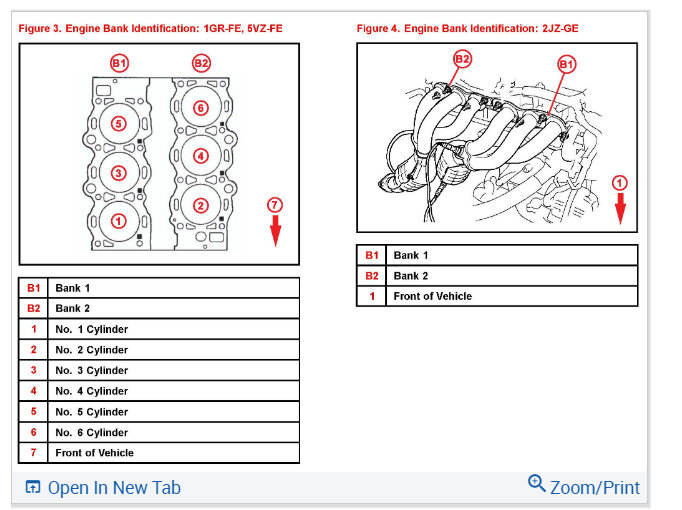 Figure 3. Engine Bank Identification: 1GR-FE, 5VZ-FE

B1 B2

5 6
3 4
1 2

7

| B1 | Bank 1 |
|---|---|
| B2 | Bank 2 |
| 1 | No. 1 Cylinder |
| 2 | No. 2 Cylinder |
| 3 | No. 3 Cylinder |
| 4 | No. 4 Cylinder |
| 5 | No. 5 Cylinder |
| 6 | No. 6 Cylinder |
| 7 | Front of Vehicle |

Figure 4. Engine Bank Identification: 2JZ-GE

B2 B1

1

| B1 | Bank 1 |
|---|---|
| B2 | Bank 2 |
| 1 | Front of Vehicle |

Open In New Tab

Zoom/Print