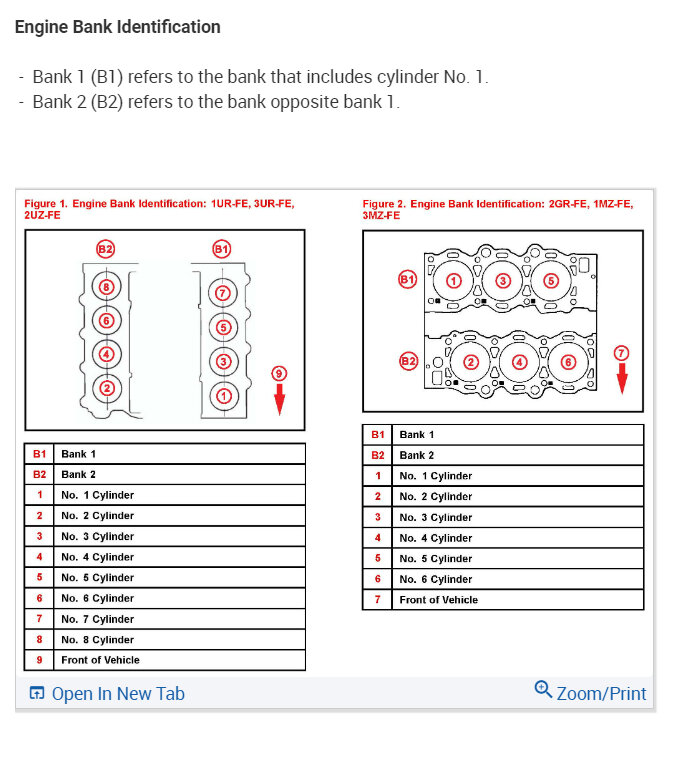 Engine Bank Identification

- Bank 1 (B1) refers to the bank that includes cylinder No. 1.
- Bank 2 (B2) refers to the bank opposite bank 1.

Figure 1. Engine Bank Identification: 1UR-FE, 3UR-FE, 2UZ-FE

B2 B1
8 7
6 5
4 3
2 1
9

| B1 | Bank 1 |
|---|---|
| B2 | Bank 2 |
| 1 | No. 1 Cylinder |
| 2 | No. 2 Cylinder |
| 3 | No. 3 Cylinder |
| 4 | No. 4 Cylinder |
| 5 | No. 5 Cylinder |
| 6 | No. 6 Cylinder |
| 7 | No. 7 Cylinder |
| 8 | No. 8 Cylinder |
| 9 | Front of Vehicle |

Figure 2. Engine Bank Identification: 2GR-FE, 1MZ-FE, 3MZ-FE

B1 1 3 5
B2 2 4 6
7

| B1 | Bank 1 |
|---|---|
| B2 | Bank 2 |
| 1 | No. 1 Cylinder |
| 2 | No. 2 Cylinder |
| 3 | No. 3 Cylinder |
| 4 | No. 4 Cylinder |
| 5 | No. 5 Cylinder |
| 6 | No. 6 Cylinder |
| 7 | Front of Vehicle |

Open In New Tab
Zoom/Print