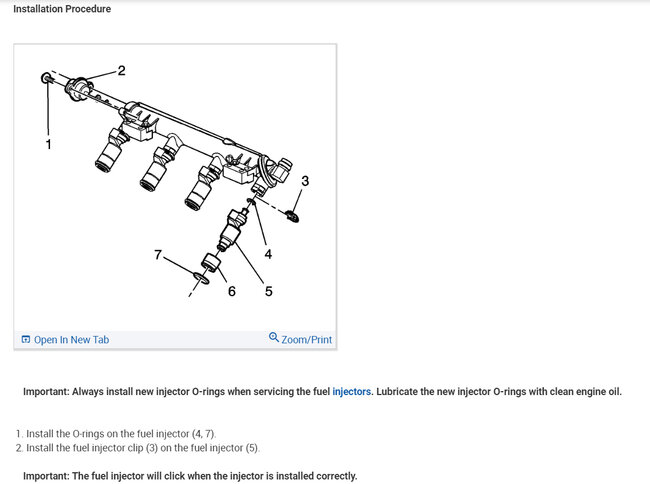 Installation Procedure

2
1
3
4
7
6
5

Open In New Tab
Zoom/Print

Important: Always install new injector O-rings when servicing the fuel injectors. Lubricate the new injector O-rings with clean engine oil.

1. Install the O-rings on the fuel injector (4, 7).
2. Install the fuel injector clip (3) on the fuel injector (5).

Important: The fuel injector will click when the injector is installed correctly.