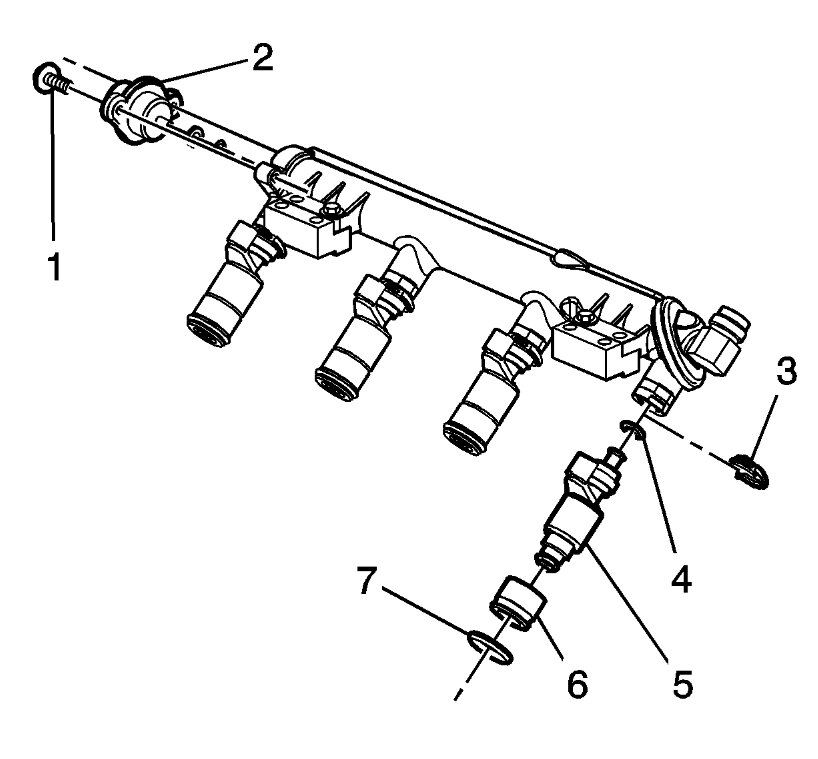 2
1
3
4
7
6
5