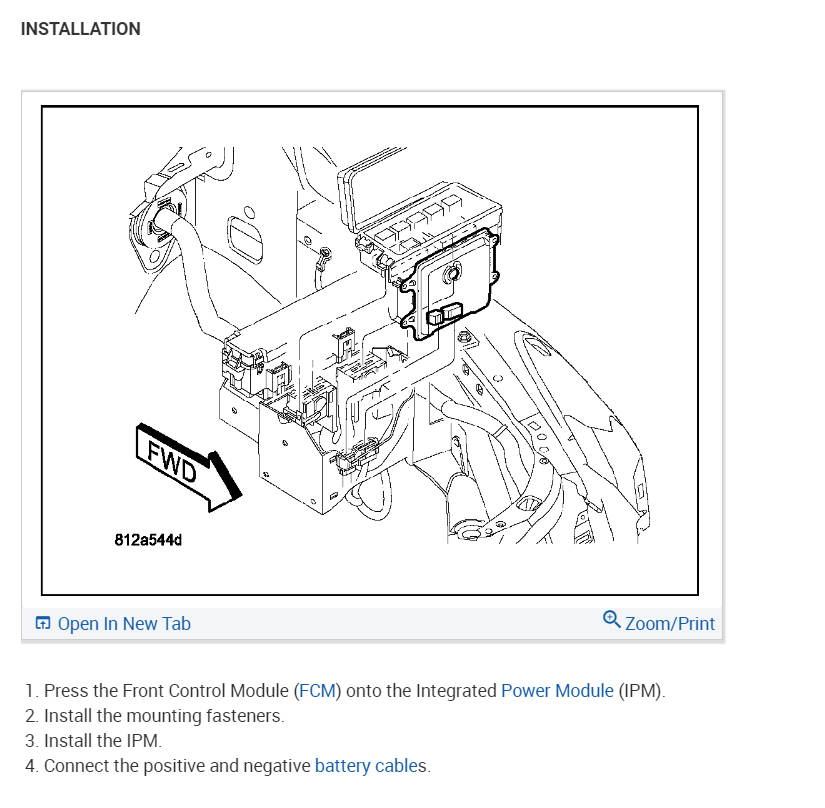 INSTALLATION

FWD

812a544d

Open In New Tab

Zoom/Print

1. Press the Front Control Module (FCM) onto the Integrated Power Module (IPM).
2. Install the mounting fasteners.
3. Install the IPM.
4. Connect the positive and negative battery cables.