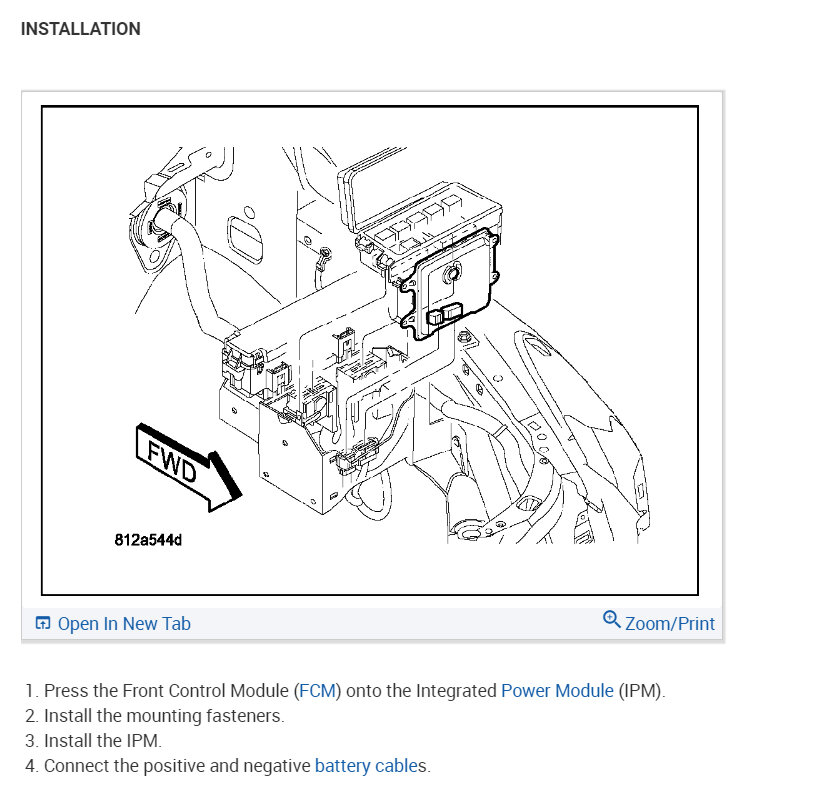 INSTALLATION

FWD

812a544d

Open In New Tab

Zoom/Print

1. Press the Front Control Module (FCM) onto the Integrated Power Module (IPM).
2. Install the mounting fasteners.
3. Install the IPM.
4. Connect the positive and negative battery cables.