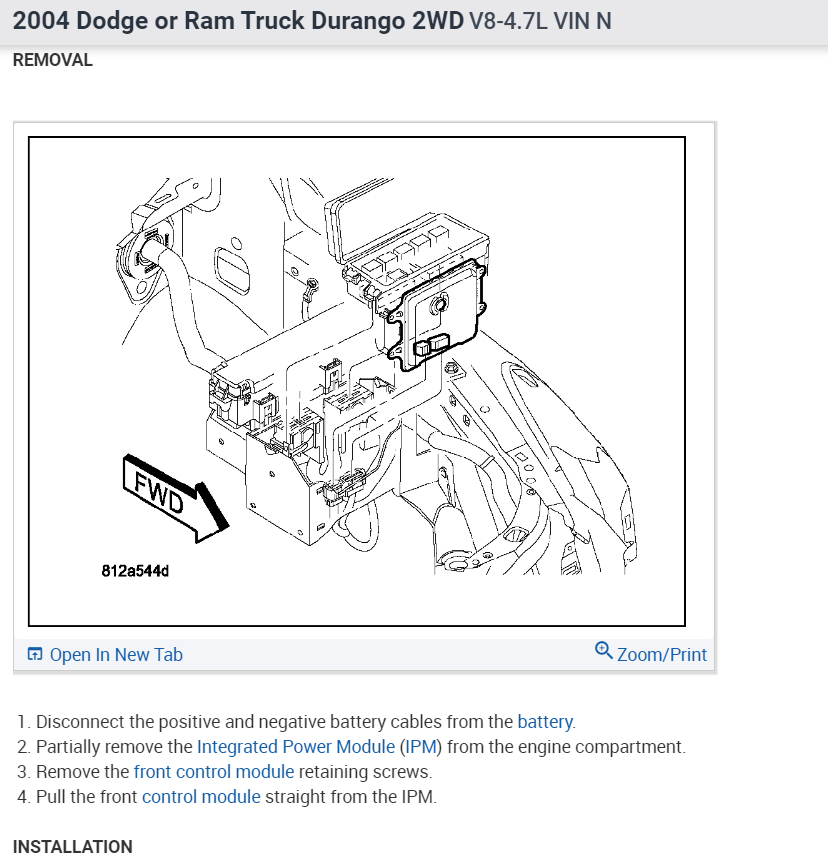 2004 Dodge or Ram Truck Durango 2WD V8-4.7L VIN N

REMOVAL

FWD

812a544d

Open In New Tab

Zoom/Print

1. Disconnect the positive and negative battery cables from the battery.
2. Partially remove the Integrated Power Module (IPM) from the engine compartment.
3. Remove the front control module retaining screws.
4. Pull the front control module straight from the IPM.

INSTALLATION