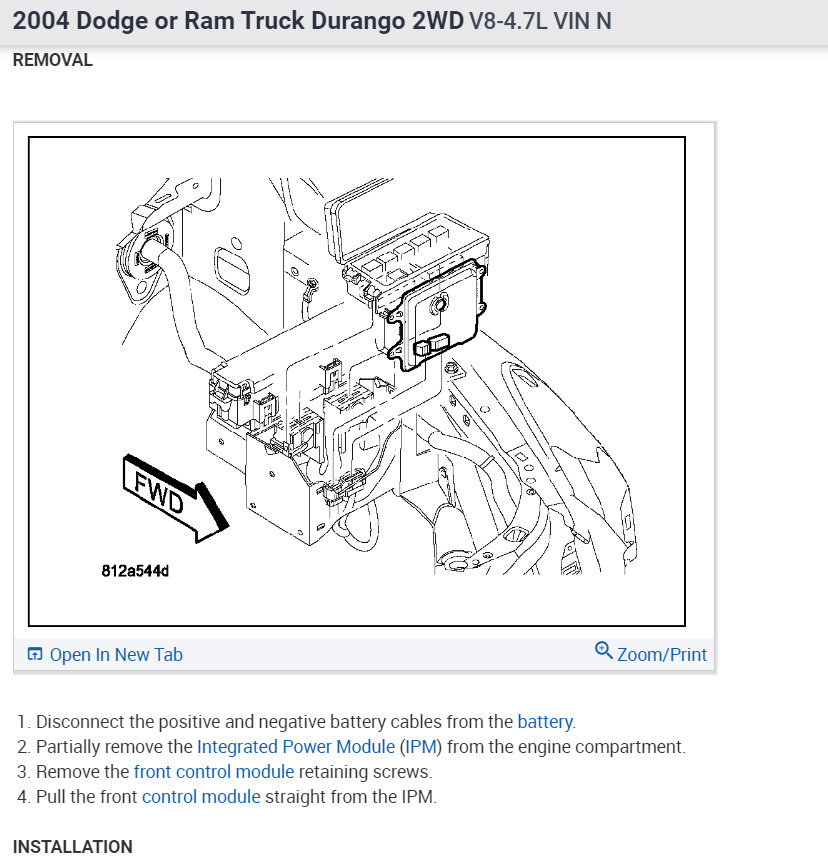 2004 Dodge or Ram Truck Durango 2WD V8-4.7L VIN N

REMOVAL

FWD

812a544d

Open In New Tab

Zoom/Print

1. Disconnect the positive and negative battery cables from the battery.
2. Partially remove the Integrated Power Module (IPM) from the engine compartment.
3. Remove the front control module retaining screws.
4. Pull the front control module straight from the IPM.

INSTALLATION