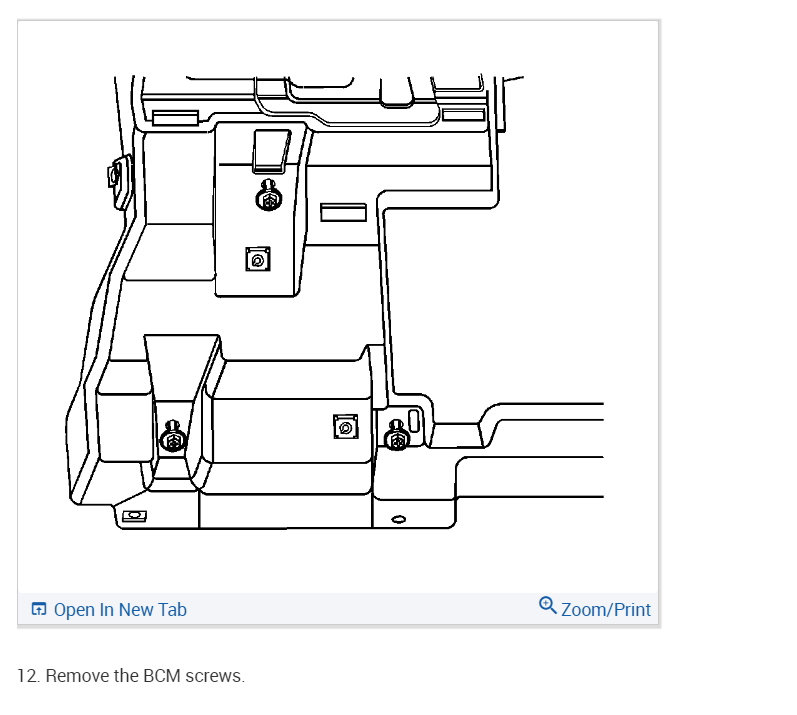 Open In New Tab

Zoom/Print

12. Remove the BCM screws.