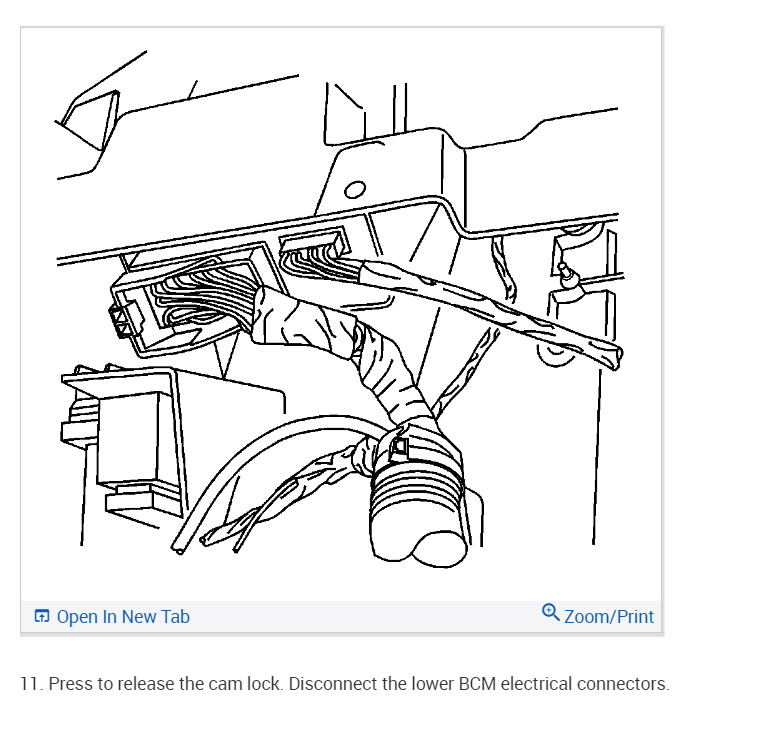 Open In New Tab

Zoom/Print

11. Press to release the cam lock. Disconnect the lower BCM electrical connectors.