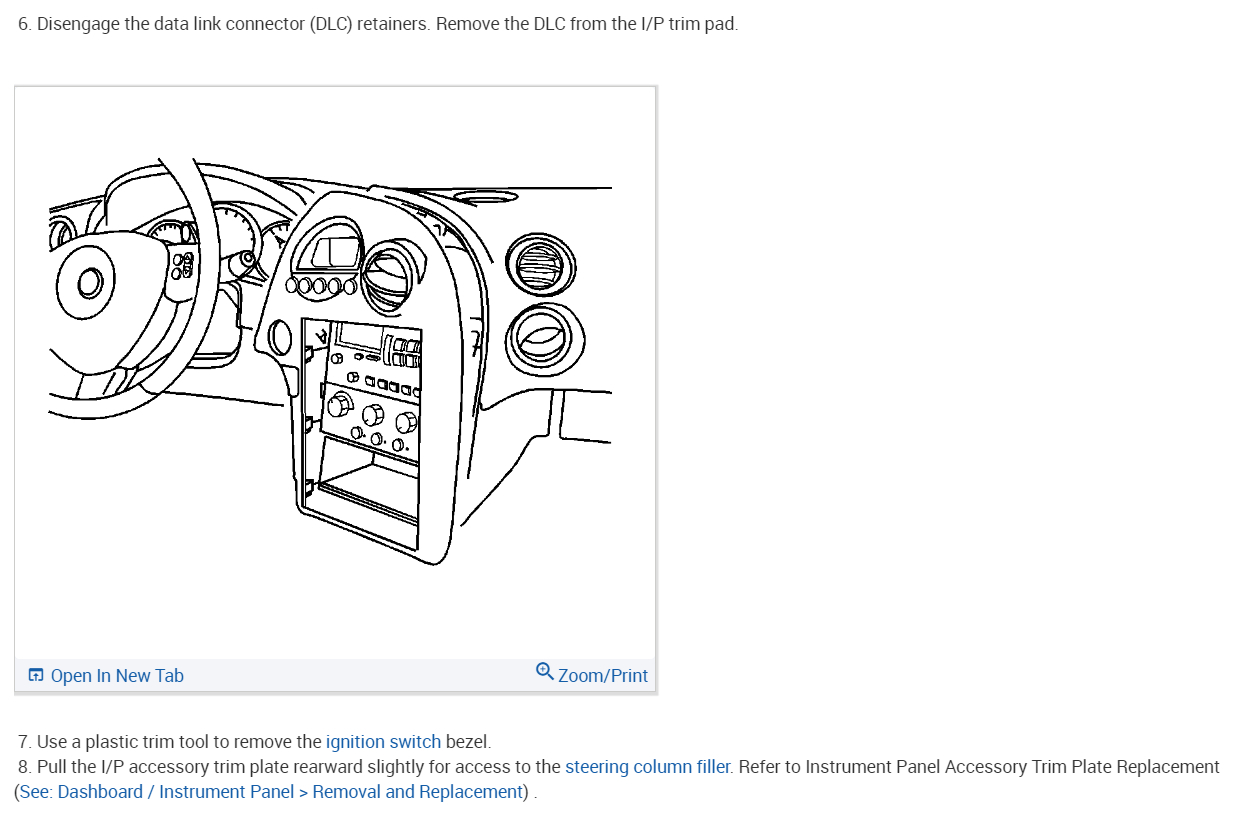 6. Disengage the data link connector (DLC) retainers. Remove the DLC from the I/P trim pad.

Open In New Tab

Zoom/Print

7. Use a plastic trim tool to remove the ignition switch bezel.
8. Pull the I/P accessory trim plate rearward slightly for access to the steering column filler. Refer to Instrument Panel Accessory Trim Plate Replacement (See: Dashboard / Instrument Panel > Removal and Replacement) .