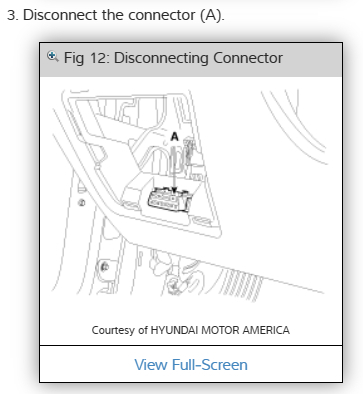 3. Disconnect the connector (A).

Fig 12: Disconnecting Connector

A

Courtesy of HYUNDAI MOTOR AMERICA

View Full-Screen