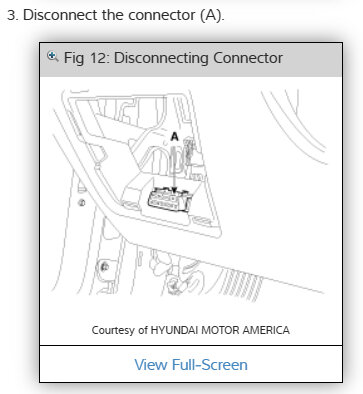 3. Disconnect the connector (A).

Fig 12: Disconnecting Connector

A

Courtesy of HYUNDAI MOTOR AMERICA

View Full-Screen