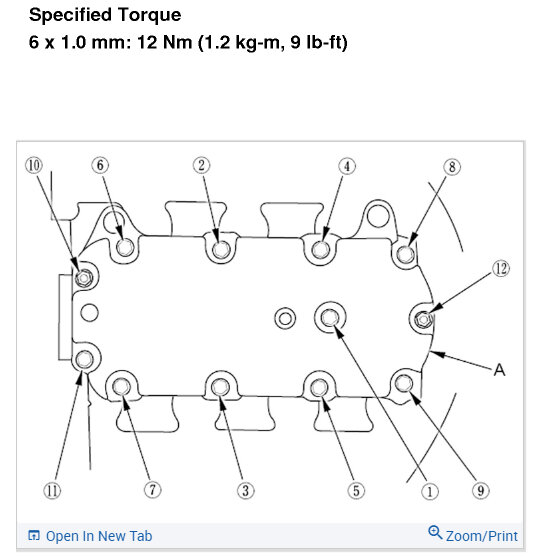 Specified Torque
6 x 1.0 mm: 12 Nm (1.2 kg-m, 9 lb-ft)

10
6
2
4
8
12
A
11
7
3
5
1
9

Open In New Tab
Zoom/Print