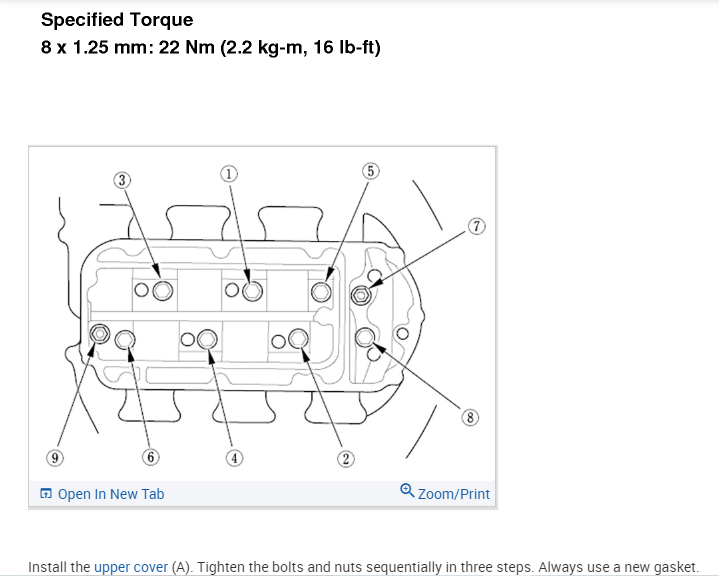 Specified Torque
8 x 1.25 mm: 22 Nm (2.2 kg-m, 16 lb-ft)

3
1
5
7
8
9
6
4
2

Open In New Tab
Zoom/Print

Install the upper cover (A). Tighten the bolts and nuts sequentially in three steps. Always use a new gasket.