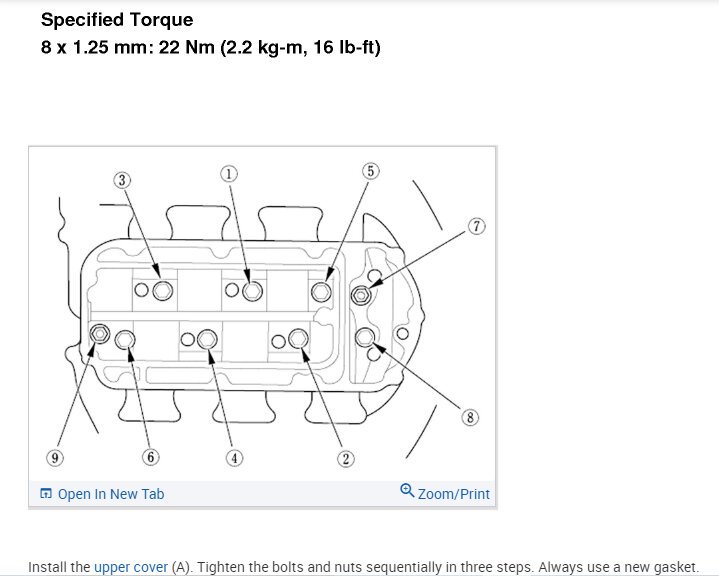 Specified Torque
8 x 1.25 mm: 22 Nm (2.2 kg-m, 16 lb-ft)

3
1
5
7
8
9
6
4
2

Open In New Tab
Zoom/Print

Install the upper cover (A). Tighten the bolts and nuts sequentially in three steps. Always use a new gasket.