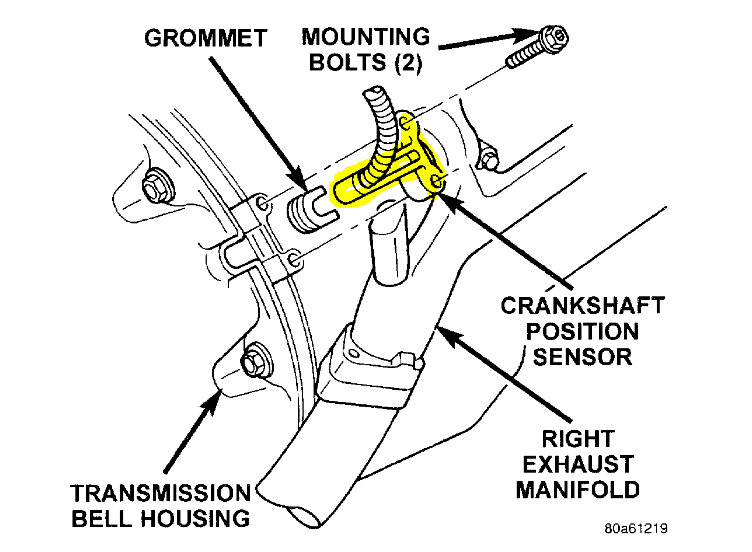 GROMMET

MOUNTING BOLTS (2)

CRANKSHAFT POSITION SENSOR

RIGHT EXHAUST MANIFOLD

TRANSMISSION BELL HOUSING

80a61219