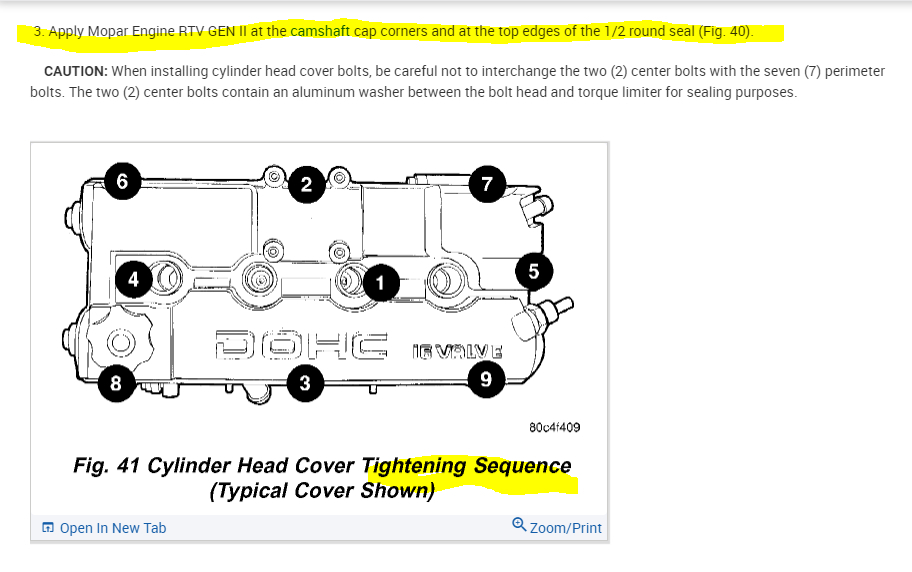 3. Apply Mopar Engine RTV GEN II at the camshaft cap corners and at the top edges of the 1/2 round seal (Fig. 40).

CAUTION: When installing cylinder head cover bolts, be careful not to interchange the two (2) center bolts with the seven (7) perimeter bolts. The two (2) center bolts contain an aluminum washer between the bolt head and torque limiter for sealing purposes.

6
2
7
4
1
5
DOHC
16 VALVE
8
3
9
80c4f409

Fig. 41 Cylinder Head Cover Tightening Sequence (Typical Cover Shown)

Open In New Tab
Zoom/Print