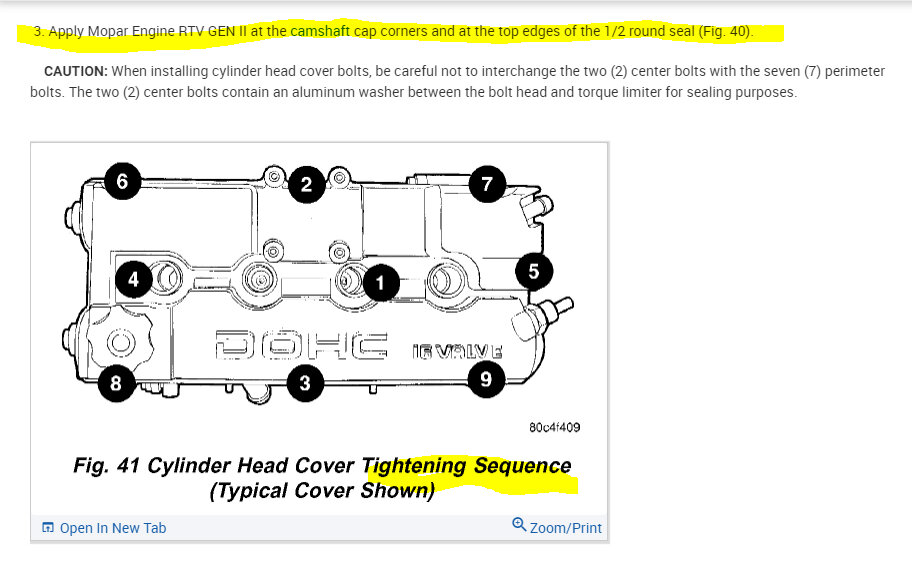 3. Apply Mopar Engine RTV GEN II at the camshaft cap corners and at the top edges of the 1/2 round seal (Fig. 40).

CAUTION: When installing cylinder head cover bolts, be careful not to interchange the two (2) center bolts with the seven (7) perimeter bolts. The two (2) center bolts contain an aluminum washer between the bolt head and torque limiter for sealing purposes.

6
2
7
4
1
5
DOHC
16 VALVE
8
3
9
80c4f409

Fig. 41 Cylinder Head Cover Tightening Sequence (Typical Cover Shown)

Open In New Tab
Zoom/Print