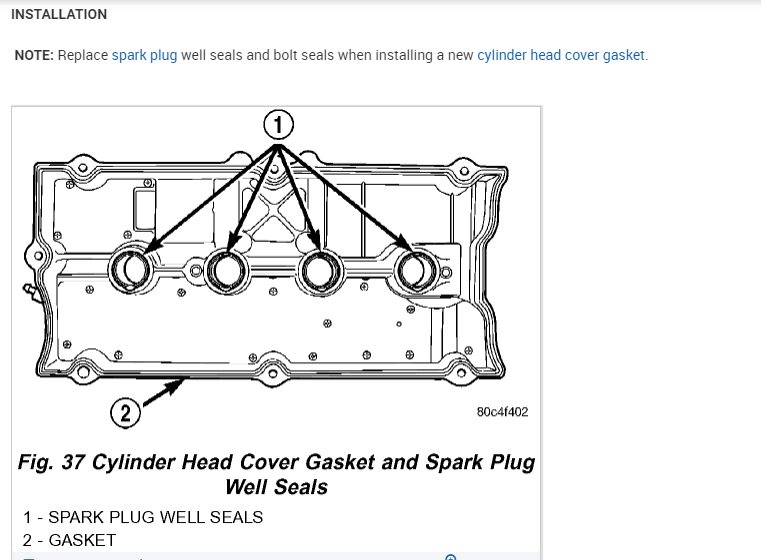 INSTALLATION

NOTE: Replace spark plug well seals and bolt seals when installing a new cylinder head cover gasket.

1

2

80c4f402

Fig. 37 Cylinder Head Cover Gasket and Spark Plug Well Seals

1 - SPARK PLUG WELL SEALS
2 - GASKET