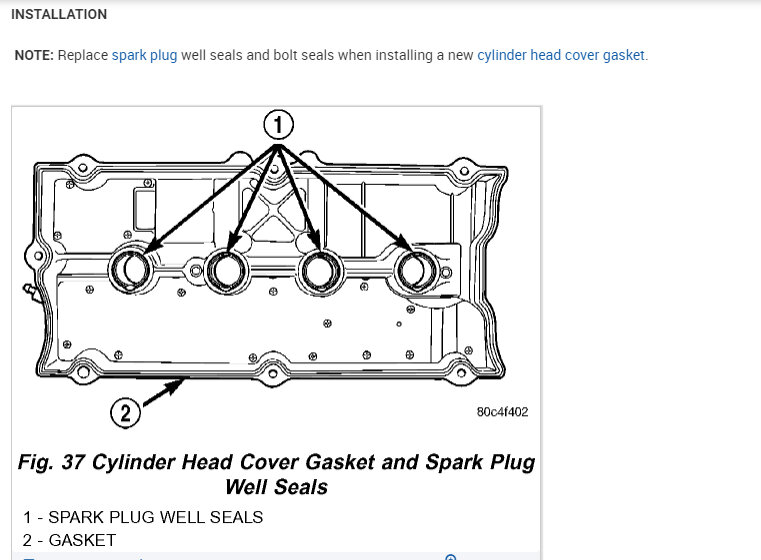 INSTALLATION

NOTE: Replace spark plug well seals and bolt seals when installing a new cylinder head cover gasket.

1

2

80c4f402

Fig. 37 Cylinder Head Cover Gasket and Spark Plug Well Seals

1 - SPARK PLUG WELL SEALS
2 - GASKET