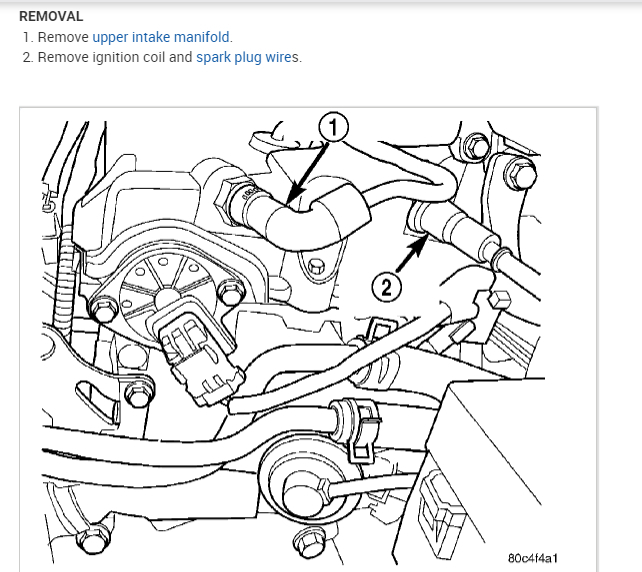 REMOVAL

1. Remove upper intake manifold.
2. Remove ignition coil and spark plug wires.

1

2

80c4f4a1