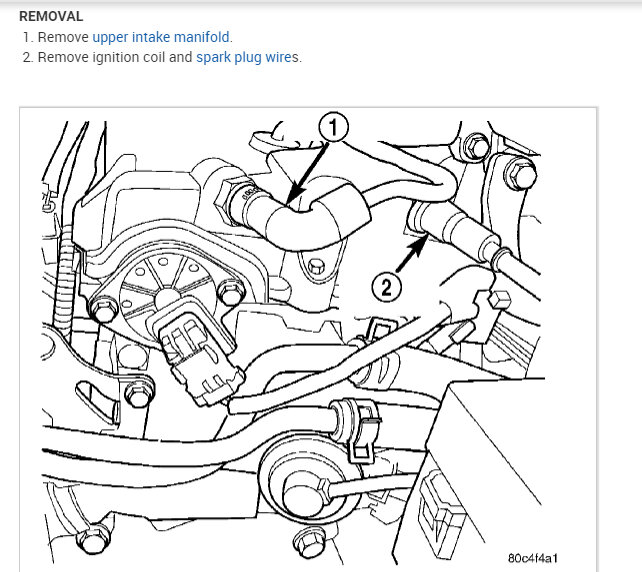 REMOVAL

1. Remove upper intake manifold.
2. Remove ignition coil and spark plug wires.

1

2

80c4f4a1