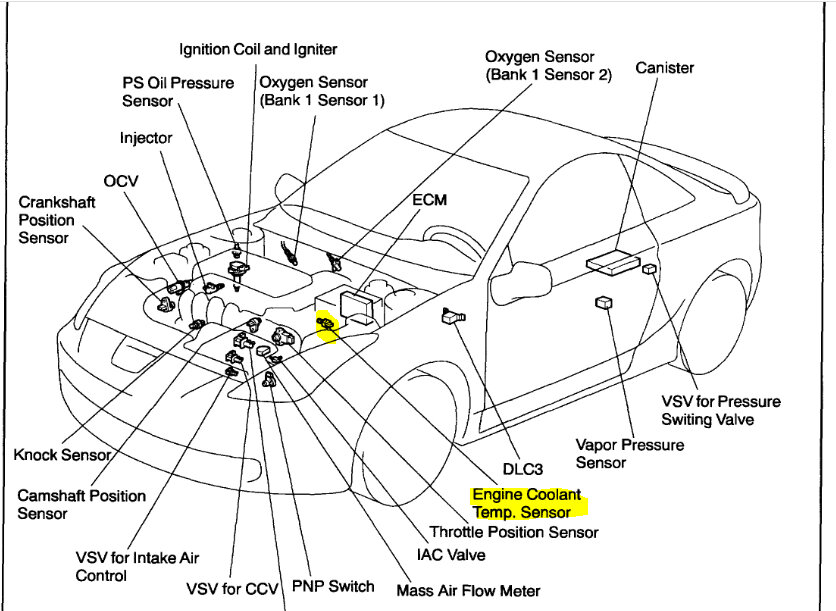 Ignition Coil and Igniter

PS Oil Pressure Sensor

Oxygen Sensor (Bank 1 Sensor 1)

Oxygen Sensor (Bank 1 Sensor 2)

Canister

Injector

OCV

Crankshaft Position Sensor

ECM

VSV for Pressure Switing Valve

Vapor Pressure Sensor

DLC3

Engine Coolant Temp. Sensor

Throttle Position Sensor

IAC Valve

Mass Air Flow Meter

PNP Switch

VSV for CCV

VSV for Intake Air Control

Camshaft Position Sensor

Knock Sensor