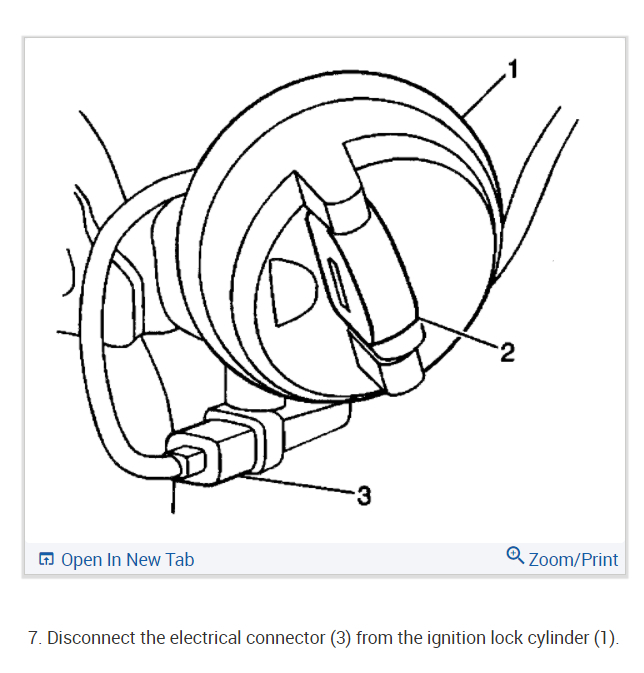 1

2

3

Open In New Tab

Zoom/Print

7. Disconnect the electrical connector (3) from the ignition lock cylinder (1).