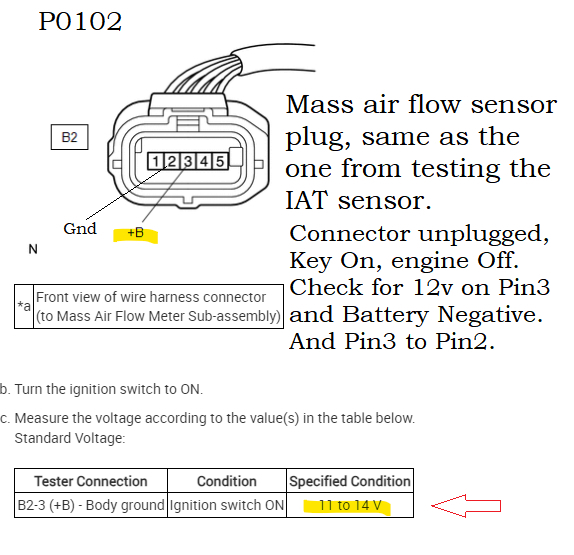 P0102

B2

1 2 3 4 5

Gnd

+B

N

Mass air flow sensor plug, same as the one from testing the IAT sensor.

Connector unplugged, Key On, engine Off. Check for 12v on Pin3 and Battery Negative. And Pin3 to Pin2.

| *a | Front view of wire harness connector (to Mass Air Flow Meter Sub-assembly) |
|---|---|

b. Turn the ignition switch to ON.

c. Measure the voltage according to the value(s) in the table below.
Standard Voltage:

| Tester Connection | Condition | Specified Condition |
|---|---|---|
| B2-3 (+B) - Body ground | Ignition switch ON | 11 to 14 V |