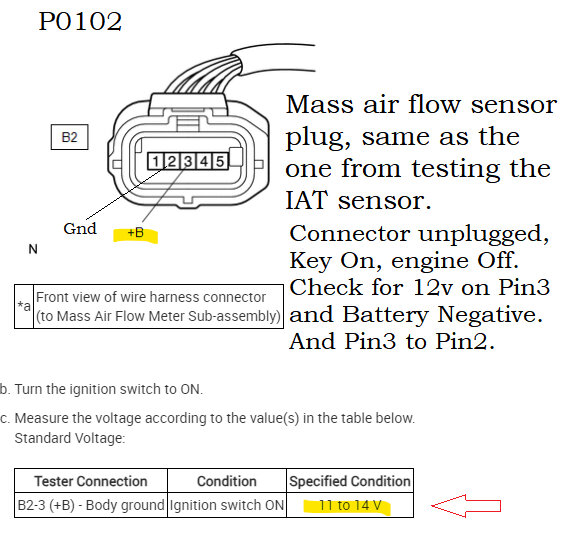 P0102

B2

1 2 3 4 5

Gnd +B

N

Mass air flow sensor plug, same as the one from testing the IAT sensor.

Connector unplugged, Key On, engine Off. Check for 12v on Pin3 and Battery Negative. And Pin3 to Pin2.

| *a | Front view of wire harness connector (to Mass Air Flow Meter Sub-assembly) |
|---|---|

b. Turn the ignition switch to ON.

c. Measure the voltage according to the value(s) in the table below.
Standard Voltage:

| Tester Connection | Condition | Specified Condition |
|---|---|---|
| B2-3 (+B) - Body ground | Ignition switch ON | 11 to 14 V |