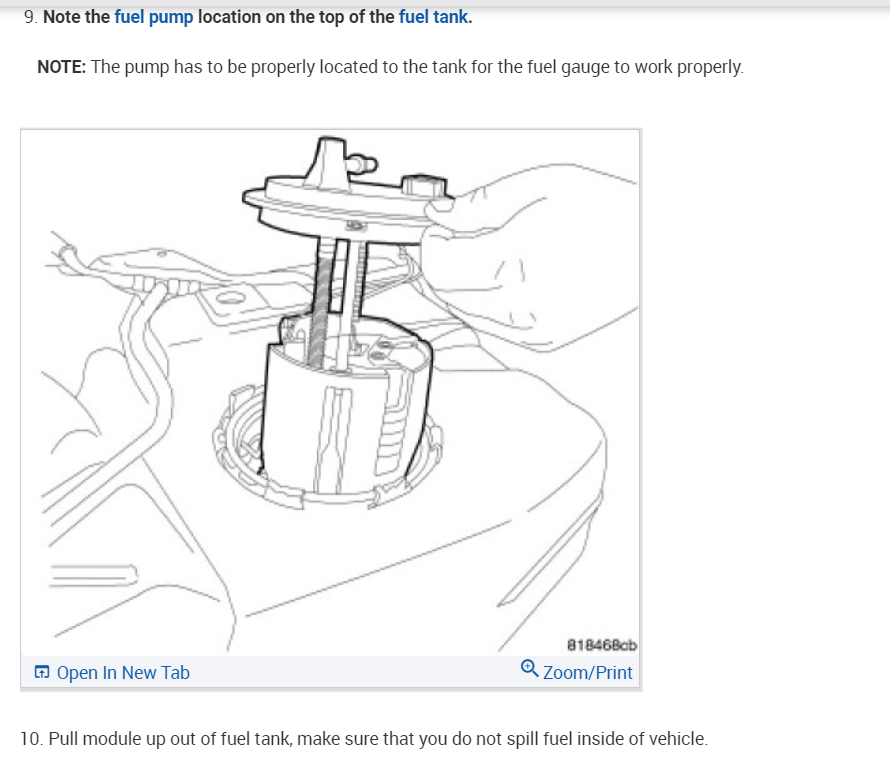 9. Note the fuel pump location on the top of the fuel tank.

NOTE: The pump has to be properly located to the tank for the fuel gauge to work properly.

818468cb

Open In New Tab

Zoom/Print

10. Pull module up out of fuel tank, make sure that you do not spill fuel inside of vehicle.