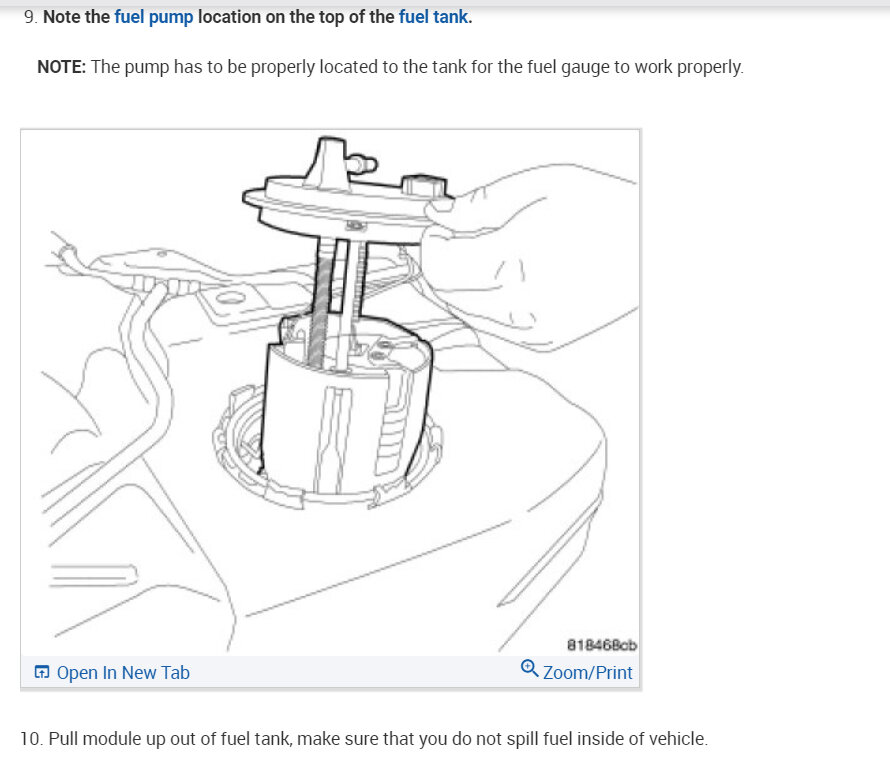 9. Note the fuel pump location on the top of the fuel tank.

NOTE: The pump has to be properly located to the tank for the fuel gauge to work properly.

818468cb

Open In New Tab

Zoom/Print

10. Pull module up out of fuel tank, make sure that you do not spill fuel inside of vehicle.