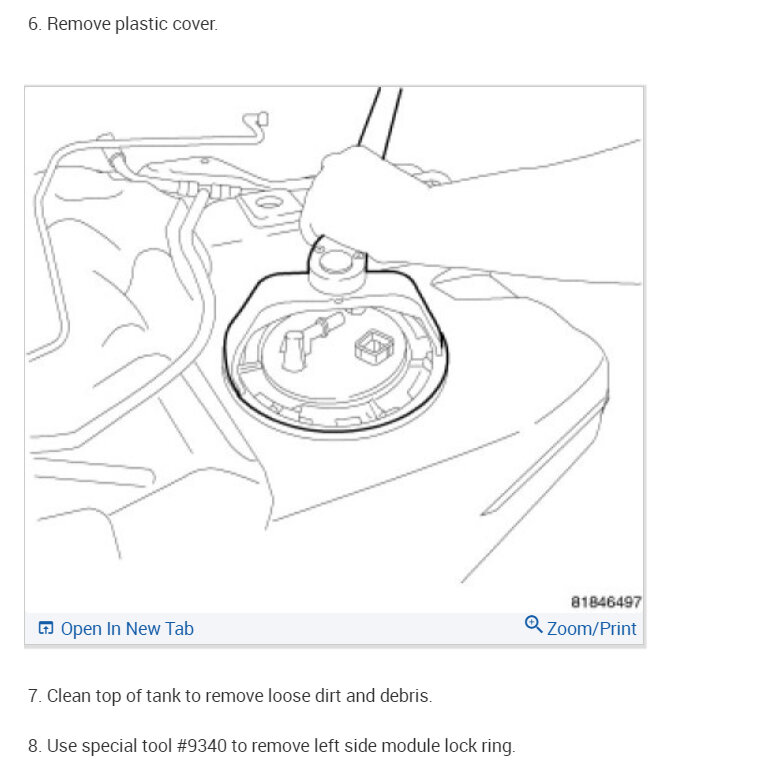 6. Remove plastic cover.

81846497

Open In New Tab

Zoom/Print

7. Clean top of tank to remove loose dirt and debris.

8. Use special tool #9340 to remove left side module lock ring.